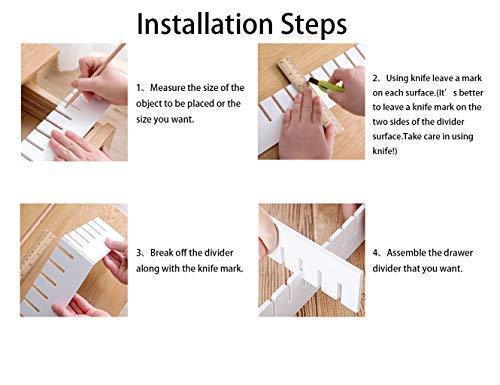 Installation Steps

1、Measure the size of the object to be placed or the size you want.

2、Using knife leave a mark on each surface.(It’s better to leave a knife mark on the two sides of the divider surface.Take care in using knife!)

3、Break off the divider along with the knife mark.

4、Assemble the drawer divider that you want.