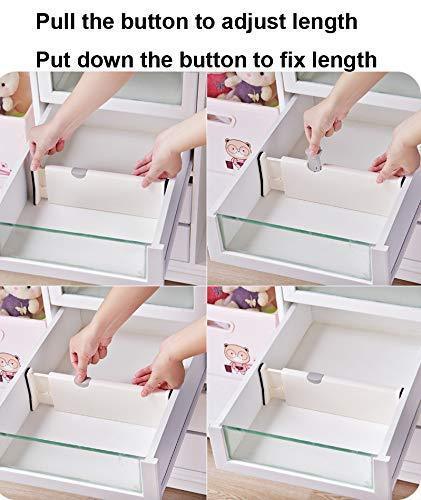 Pull the button to adjust length

Put down the button to fix length