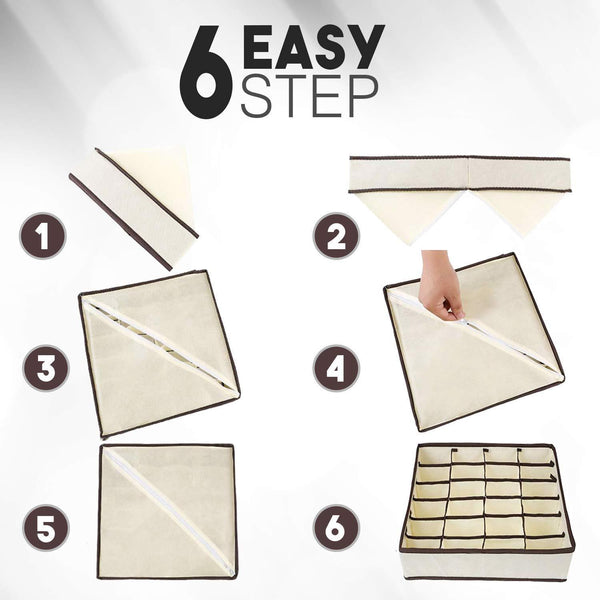 6 EASY STEP

1

2

3

4

5

6