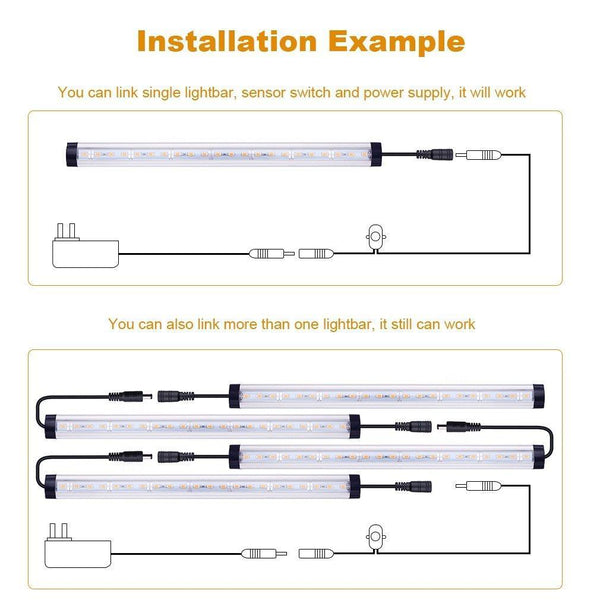 Installation Example

You can link single lightbar, sensor switch and power supply, it will work

You can also link more than one lightbar, it still can work