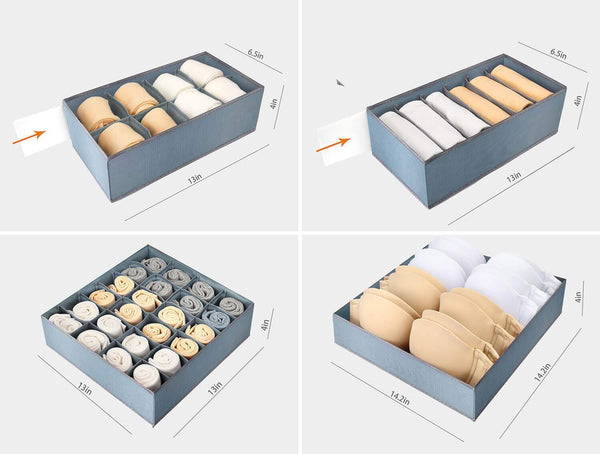 6.5in
4in
13in
6.5in
4in
13in
4in
13in
13in
4in
14.2in
14.2in