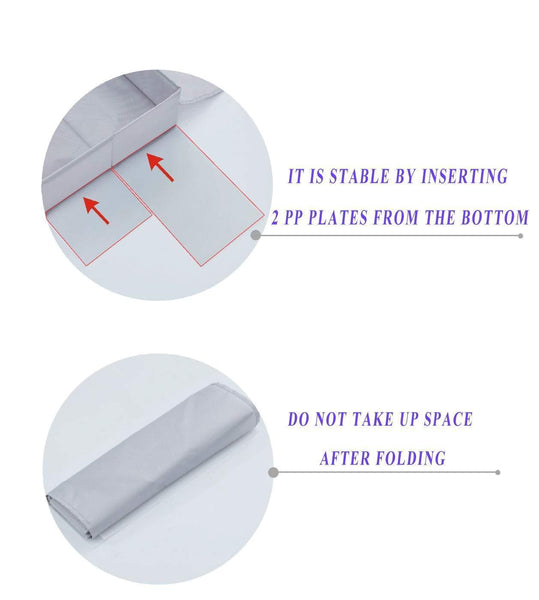 IT IS STABLE BY INSERTING

2 PP PLATES FROM THE BOTTOM

DO NOT TAKE UP SPACE

AFTER FOLDING