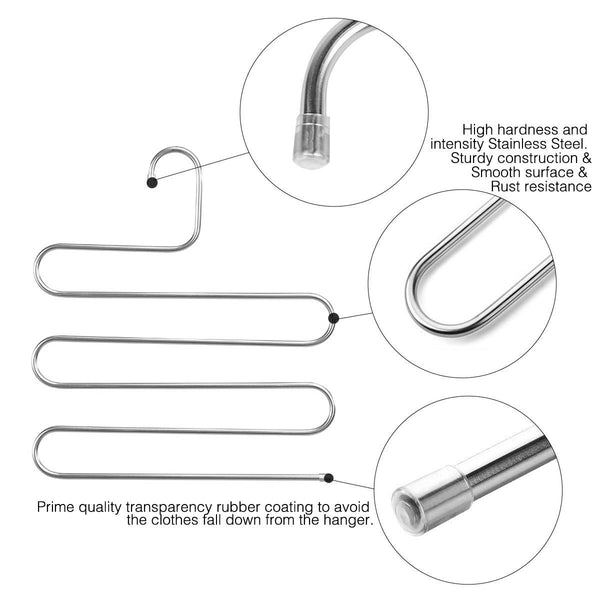 High hardness and intensity Stainless Steel. Sturdy construction & Smooth surface & Rust resistance

Prime quality transparency rubber coating to avoid the clothes fall down from the hanger.