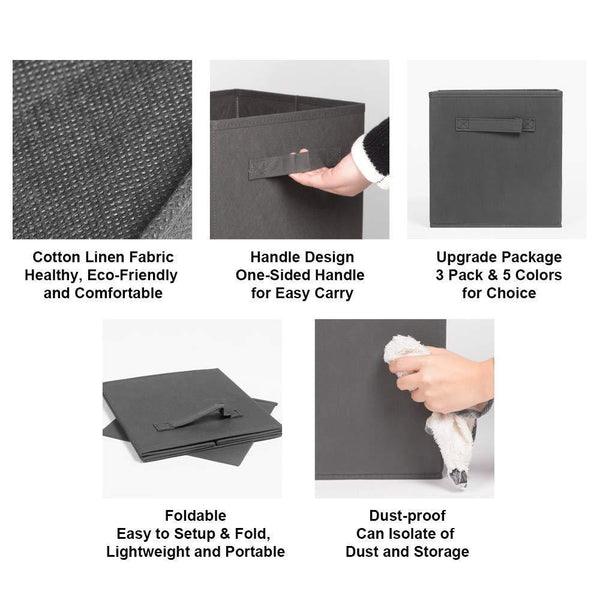 Cotton Linen Fabric
Healthy, Eco-Friendly
and Comfortable

Handle Design
One-Sided Handle
for Easy Carry

Upgrade Package
3 Pack & 5 Colors
for Choice

Foldable
Easy to Setup & Fold,
Lightweight and Portable

Dust-proof
Can Isolate of
Dust and Storage