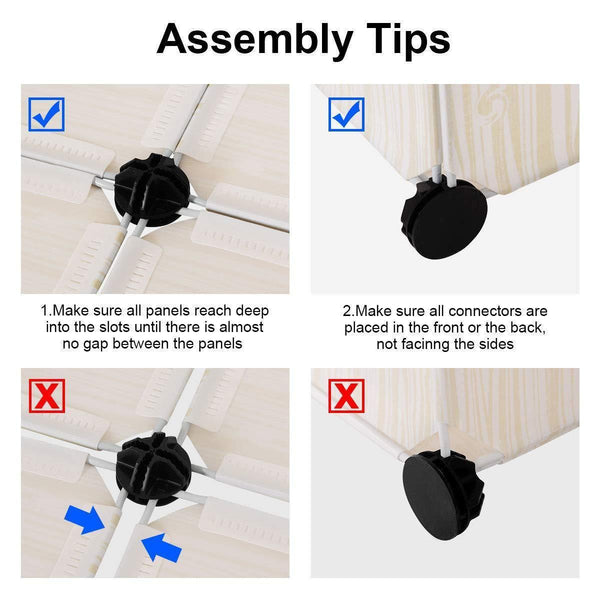 Assembly Tips

1.Make sure all panels reach deep into the slots until there is almost no gap between the panels

2.Make sure all connectors are placed in the front or the back, not facinng the sides