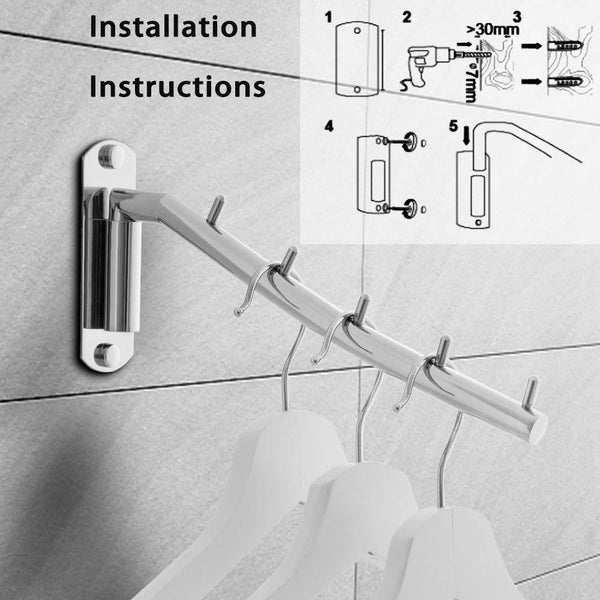 Installation
Instructions

1
2
>30mm
7mm
3
4
5