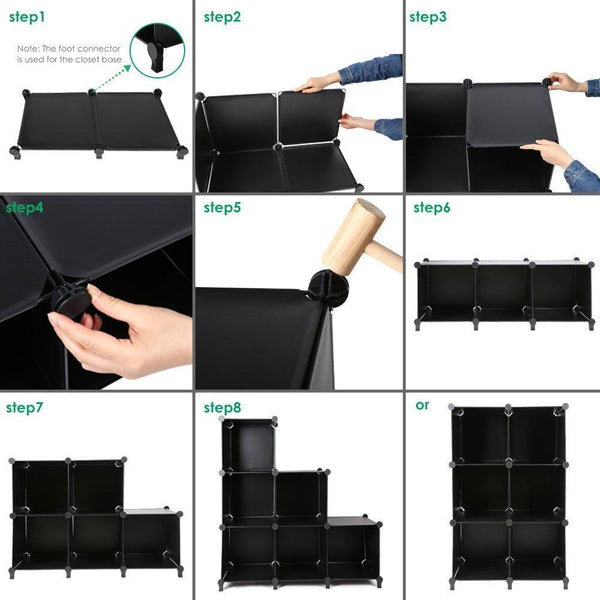 step1

Note: The foot connector is used for the closet base

step2

step3

step4

step5

step6

step7

step8

or