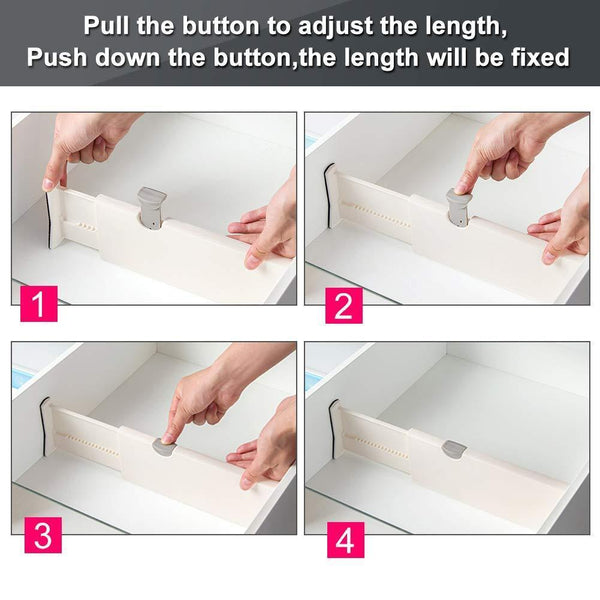 Pull the button to adjust the length,
Push down the button,the length will be fixed

1

2

3

4