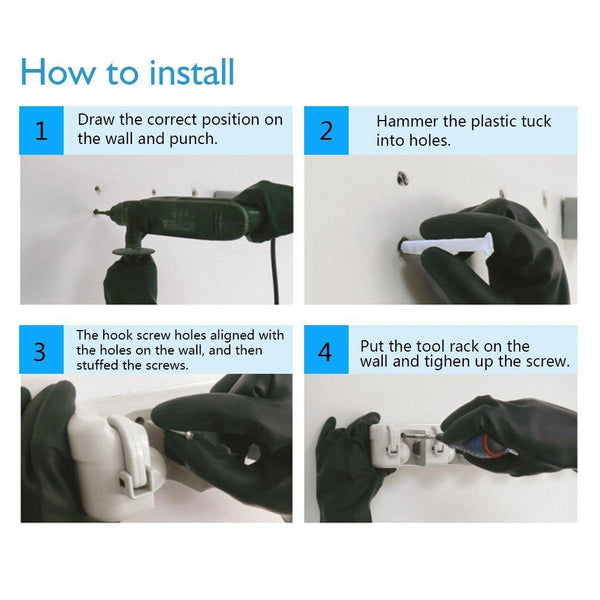 How to install

1 Draw the correct position on the wall and punch.

2 Hammer the plastic tuck into holes.

3 The hook screw holes aligned with the holes on the wall, and then stuffed the screws.

4 Put the tool rack on the wall and tighen up the screw.