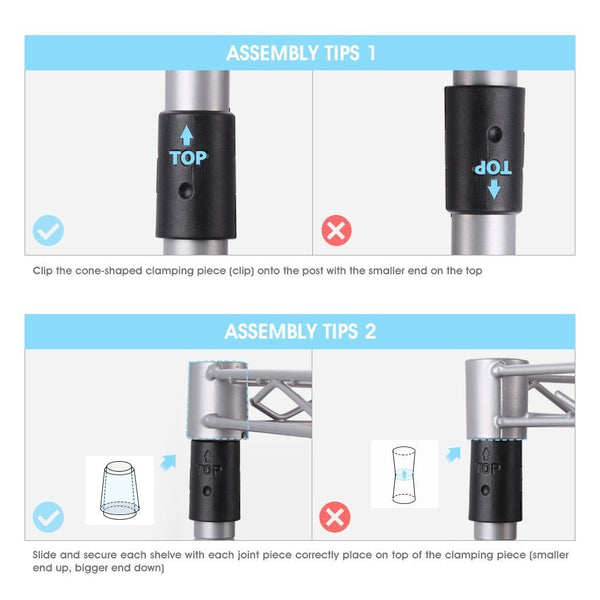 ASSEMBLY TIPS 1

TOP

TOP

Clip the cone-shaped clamping piece (clip) onto the post with the smaller end on the top

ASSEMBLY TIPS 2

TOP

TOP

Slide and secure each shelve with each joint piece correctly place on top of the clamping piece (smaller end up, bigger end down)