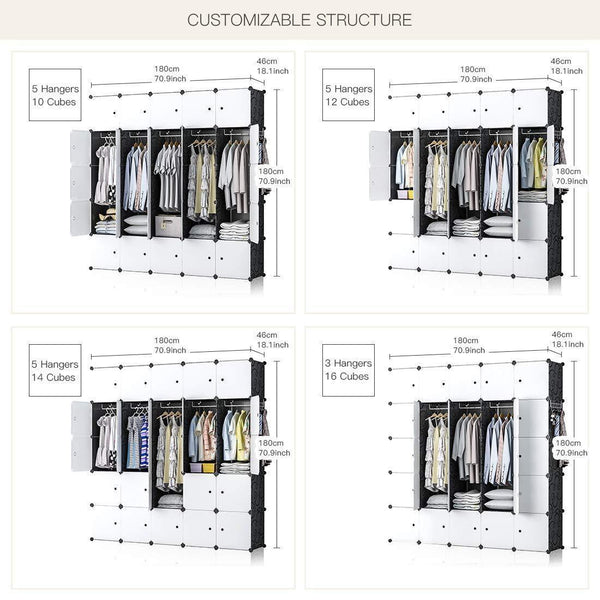 CUSTOMIZABLE STRUCTURE

5 Hangers
10 Cubes

180cm
70.9inch

46cm
18.1inch

180cm
70.9inch

5 Hangers
12 Cubes

180cm
70.9inch

46cm
18.1inch

180cm
70.9inch

5 Hangers
14 Cubes

180cm
70.9inch

46cm
18.1inch

180cm
70.9inch

3 Hangers
16 Cubes

180cm
70.9inch

46cm
18.1inch

180cm
70.9inch