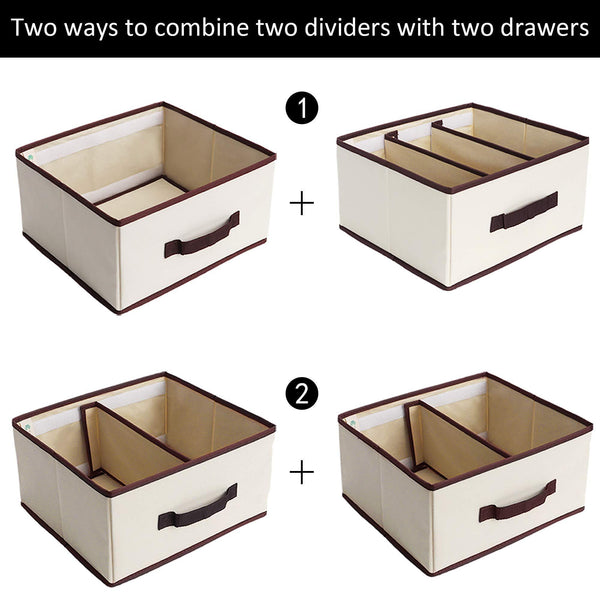 Two ways to combine two dividers with two drawers

1

+

2

+