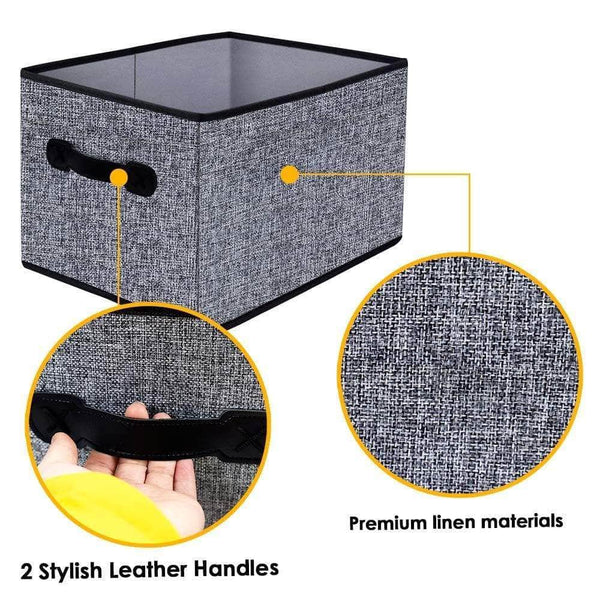 Premium linen materials

2 Stylish Leather Handles