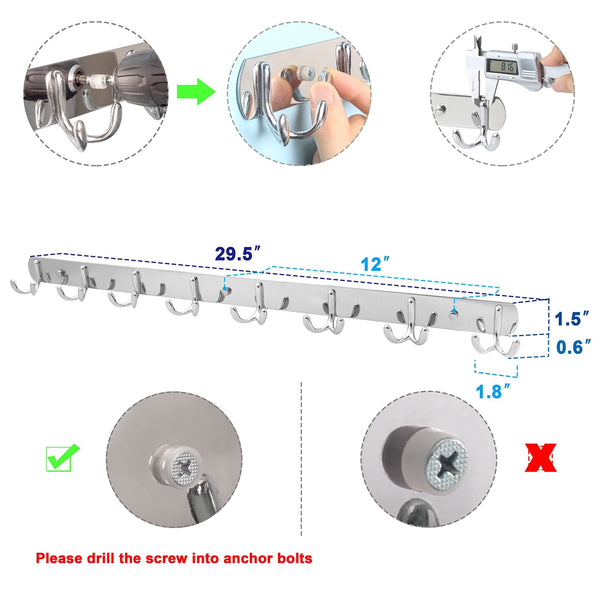 8.16

29.5″

12″

1.5″

0.6″

1.8″

Please drill the screw into anchor bolts