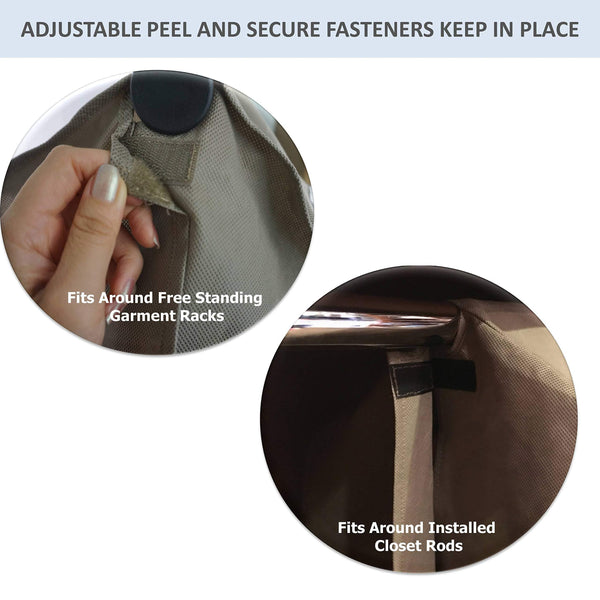 ADJUSTABLE PEEL AND SECURE FASTENERS KEEP IN PLACE

Fits Around Free Standing Garment Racks

Fits Around Installed Closet Rods