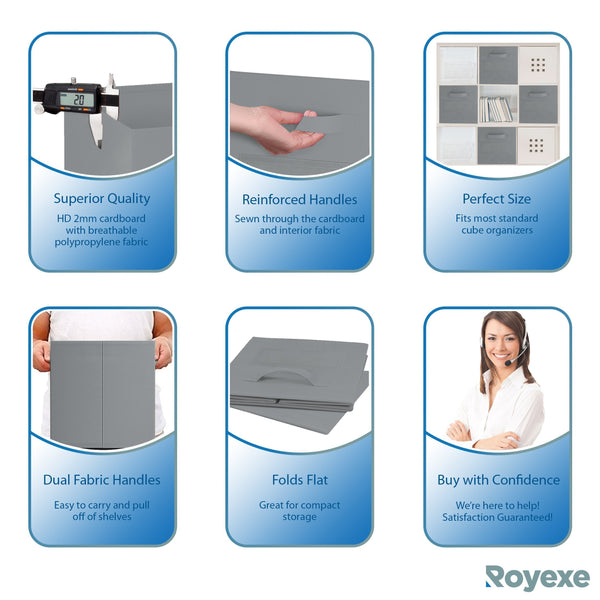 20

Superior Quality

HD 2mm cardboard with breathable polypropylene fabric

Reinforced Handles

Sewn through the cardboard and interior fabric

Perfect Size

Fits most standard cube organizers

Dual Fabric Handles

Easy to carry and pull off of shelves

Folds Flat

Great for compact storage

Buy with Confidence

We're here to help! Satisfaction Guaranteed!

Royexe