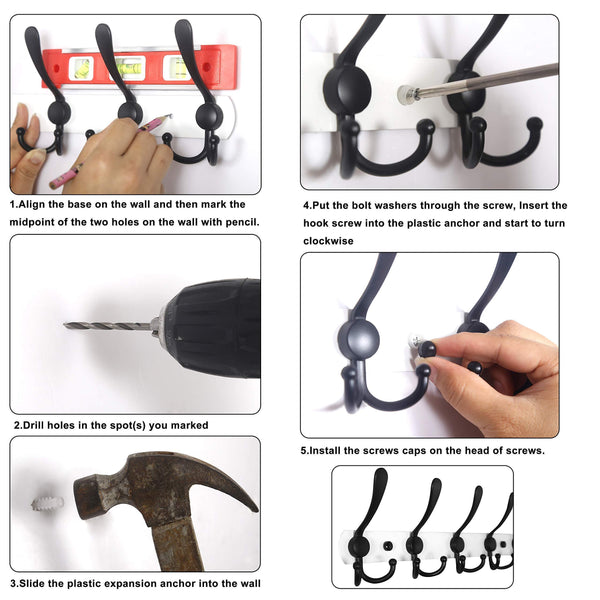 1.Align the base on the wall and then mark the midpoint of the two holes on the wall with pencil.

2.Drill holes in the spot(s) you marked

3.Slide the plastic expansion anchor into the wall

4.Put the bolt washers through the screw, Insert the hook screw into the plastic anchor and start to turn clockwise

5.Install the screws caps on the head of screws.