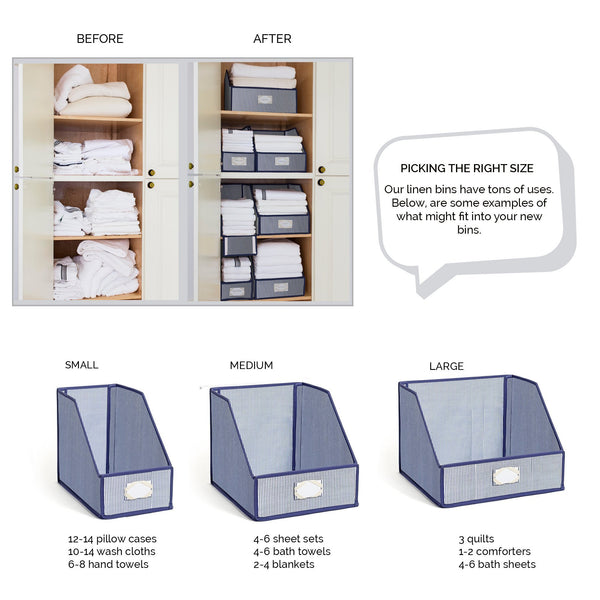 BEFORE

AFTER

PICKING THE RIGHT SIZE

Our linen bins have tons of uses. Below, are some examples of what might fit into your new bins.

SMALL

12-14 pillow cases
10-14 wash cloths
6-8 hand towels

MEDIUM

4-6 sheet sets
4-6 bath towels
2-4 blankets

LARGE

3 quilts
1-2 comforters
4-6 bath sheets